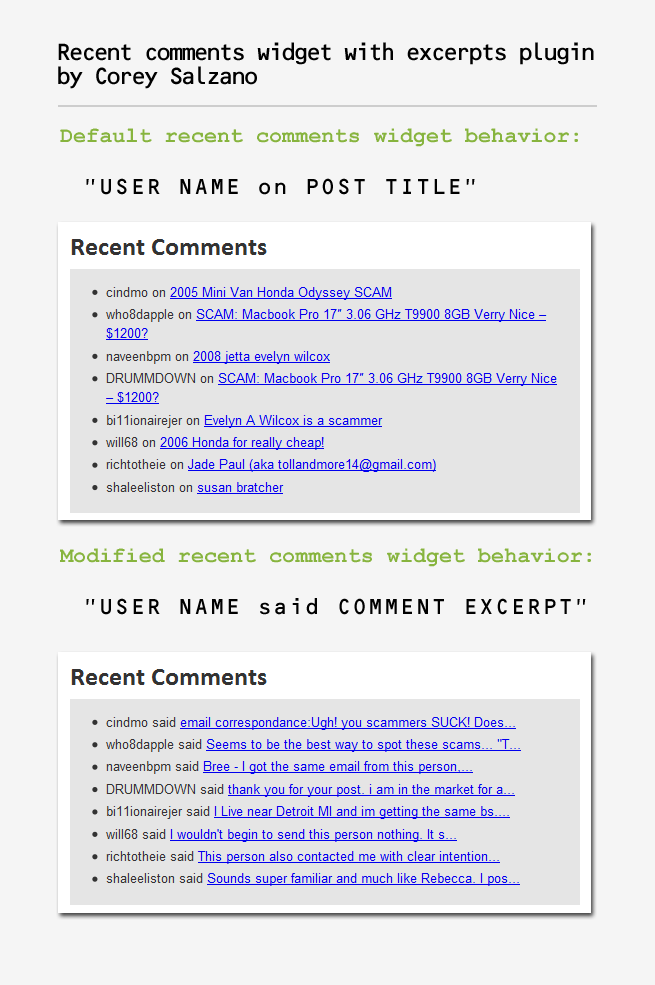 Recent comments widget with excerpts plugin by Corey Salzano

Default recent comments widget behavior:

"USER NAME on POST TITLE"

Recent Comments

- cindmo on 2005 Mini Van Honda Odyssey SCAM
- who8dapple on SCAM: Macbook Pro 17" 3.06 GHz T9900 8GB Verry Nice – $1200?
- naveenbpm on 2008 jetta evelyn wilcox
- DRUMMDOWN on SCAM: Macbook Pro 17" 3.06 GHz T9900 8GB Verry Nice – $1200?
- bi11ionairejer on Evelyn A Wilcox is a scammer
- will68 on 2006 Honda for really cheap!
- richtotheie on Jade Paul (aka tollandmore14@gmail.com)
- shaleeliston on susan bratcher

Modified recent comments widget behavior:

"USER NAME said COMMENT EXCERPT"

Recent Comments

- cindmo said email correspondance:Ugh! you scammers SUCK! Does...
- who8dapple said Seems to be the best way to spot these scams... "T...
- naveenbpm said Bree - I got the same email from this person,...
- DRUMMDOWN said thank you for your post. i am in the market for a...
- bi11ionairejer said I Live near Detroit MI and im getting the same bs....
- will68 said I wouldn't begin to send this person nothing. It s...
- richtotheie said This person also contacted me with clear intention...
- shaleeliston said Sounds super familiar and much like Rebecca. I pos...